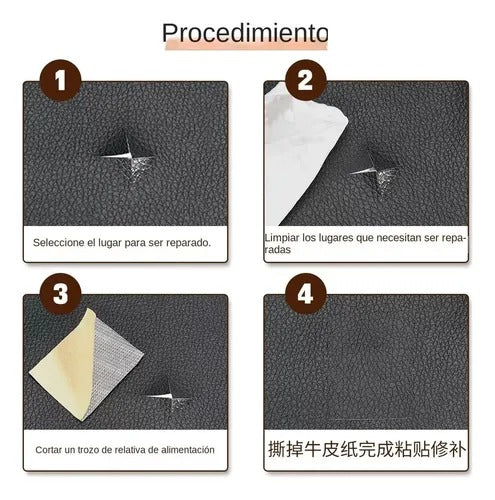 Procedimiento

1

Seleccione el lugar para ser reparado.

2

Limpiar los lugares que necesitan ser reparadas

3

Cortar un trozo de relativa de alimentación

4

撕掉牛皮纸完成粘贴修补